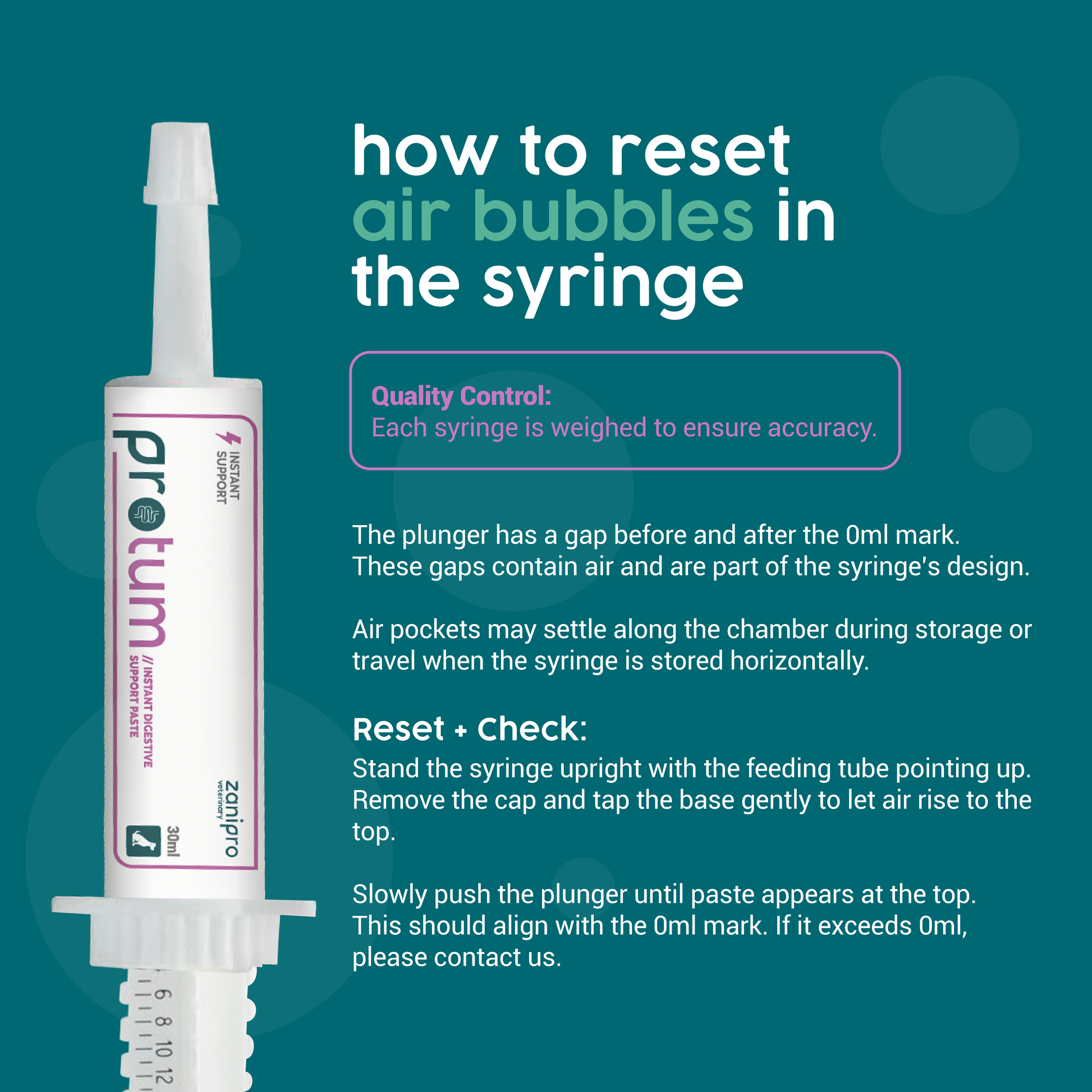 how to reset air bubbles in the syringe

Quality Control:
Each syringe is weighed to ensure accuracy.

The plunger has a gap before and after the 0ml mark. These gaps contain air and are part of the syringe's design.

Air pockets may settle along the chamber during storage or travel when the syringe is stored horizontally.

Reset + Check:
Stand the syringe upright with the feeding tube pointing up. Remove the cap and tap the base gently to let air rise to the top.

Slowly push the plunger until paste appears at the top. This should align with the 0ml mark. If it exceeds 0ml, please contact us.

INSTANT SUPPORT
protum
// INSTANT DIGESTIVE SUPPORT PASTE
zanipro veterinary
30ml
6 8 10 12